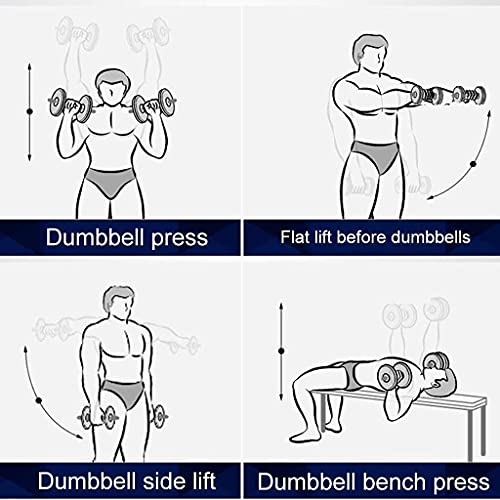 Dumbbell press

Flat lift before dumbbells

Dumbbell side lift

Dumbbell bench press