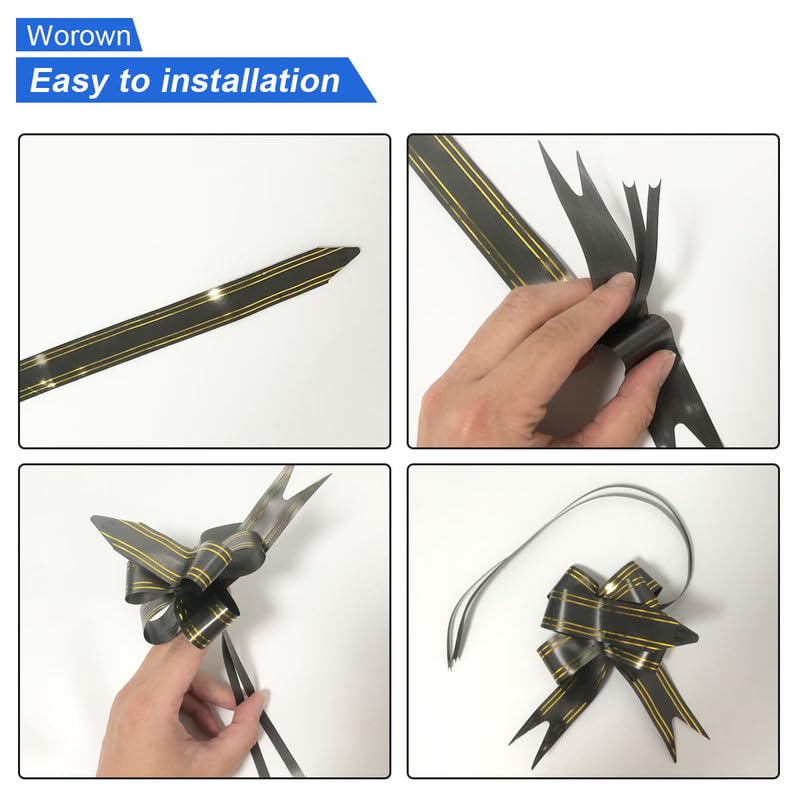 Worown
Easy to installation