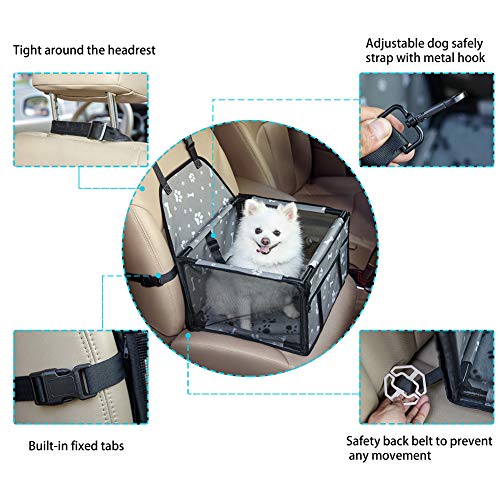 Tight around the headrest

Adjustable dog safely strap with metal hook

Built-in fixed tabs

Safety back belt to prevent any movement