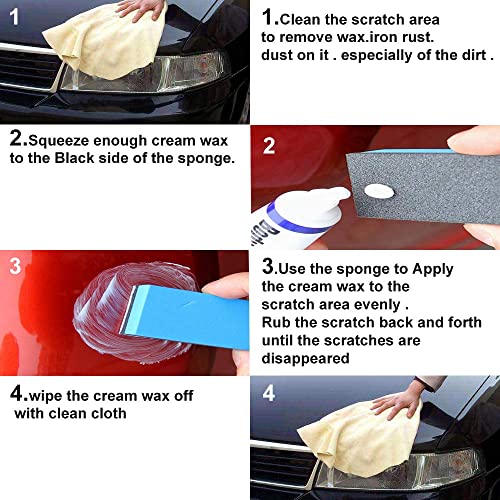 1

1.Clean the scratch area to remove wax.iron rust. dust on it . especially of the dirt .

2.Squeeze enough cream wax to the Black side of the sponge.

2

3

3.Use the sponge to Apply the cream wax to the scratch area evenly . Rub the scratch back and forth until the scratches are disappeared

4.wipe the cream wax off with clean cloth

4