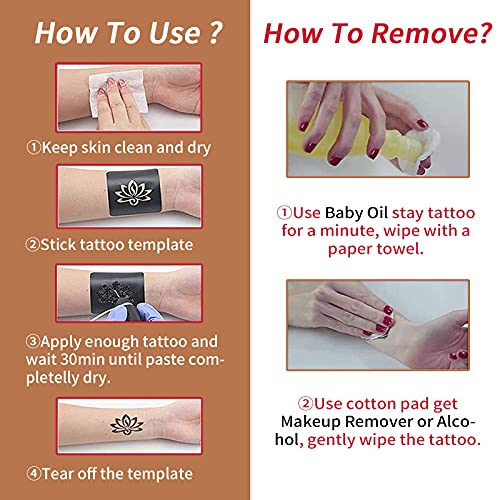 How To Use ?

①Keep skin clean and dry

②Stick tattoo template

③Apply enough tattoo and wait 30min until paste completely dry.

④Tear off the template

How To Remove?

①Use Baby Oil stay tattoo for a minute, wipe with a paper towel.

②Use cotton pad get Makeup Remover or Alcohol, gently wipe the tattoo.