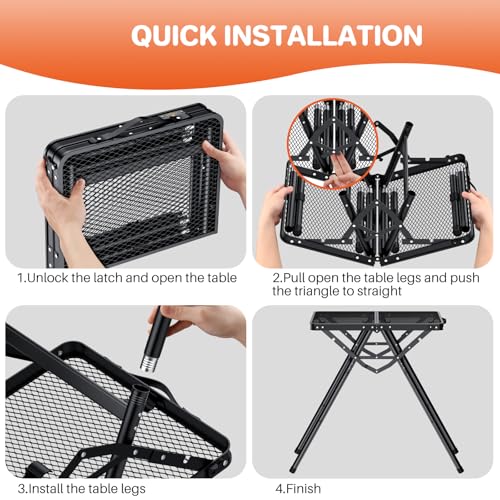 QUICK INSTALLATION

1.Unlock the latch and open the table

2.Pull open the table legs and push the triangle to straight

3.Install the table legs

4.Finish