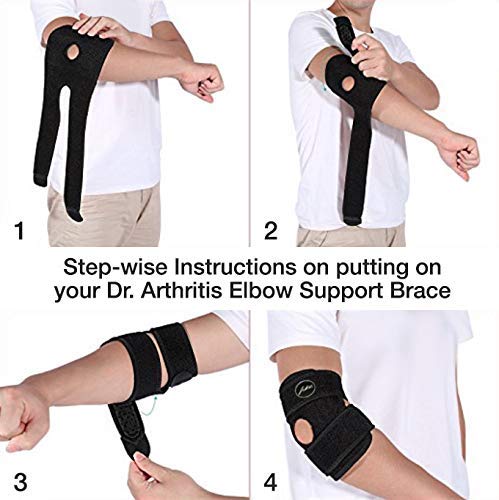 1

2

Step-wise Instructions on putting on your Dr. Arthritis Elbow Support Brace

3

4