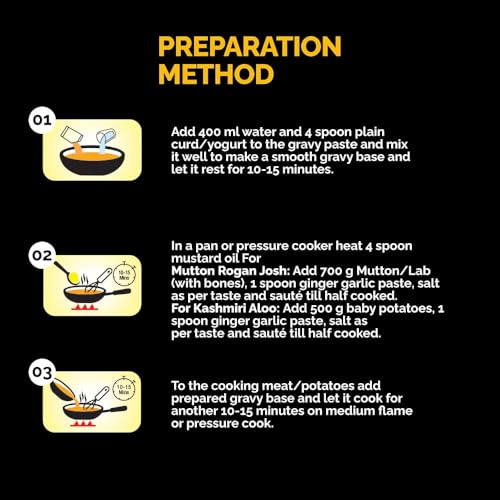 PREPARATION METHOD

01

Add 400 ml water and 4 spoon plain curd/yogurt to the gravy paste and mix it well to make a smooth gravy base and let it rest for 10-15 minutes.

02

10-15 Mins

In a pan or pressure cooker heat 4 spoon mustard oil For
Mutton Rogan Josh: Add 700 g Mutton/Lab (with bones), 1 spoon ginger garlic paste, salt as per taste and sauté till half cooked.
For Kashmiri Aloo: Add 500 g baby potatoes, 1 spoon ginger garlic paste, salt as per taste and sauté till half cooked.

03

10-15 Mins

To the cooking meat/potatoes add prepared gravy base and let it cook for another 10-15 minutes on medium flame or pressure cook.