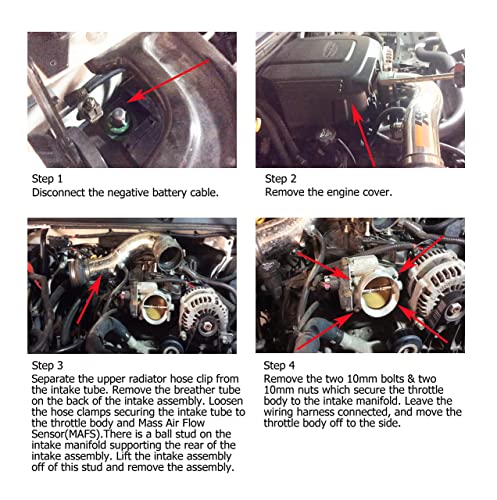 Step 1
Disconnect the negative battery cable.

Step 2
Remove the engine cover.

Step 3
Separate the upper radiator hose clip from the intake tube. Remove the breather tube on the back of the intake assembly. Loosen the hose clamps securing the intake tube to the throttle body and Mass Air Flow Sensor(MAFS).There is a ball stud on the intake manifold supporting the rear of the intake assembly. Lift the intake assembly off of this stud and remove the assembly.

Step 4
Remove the two 10mm bolts & two 10mm nuts which secure the throttle body to the intake manifold. Leave the wiring harness connected, and move the throttle body off to the side.