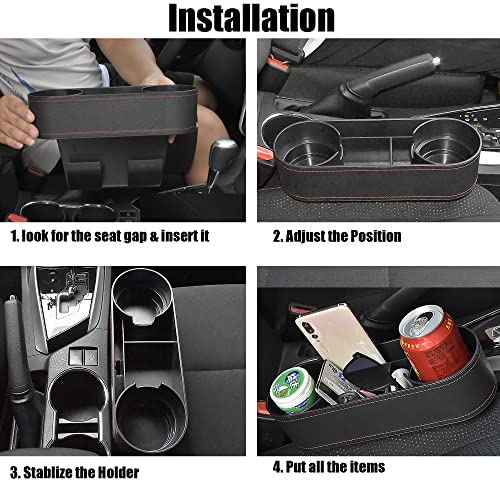 Installation

1. look for the seat gap & insert it

2. Adjust the Position

3. Stablize the Holder

4. Put all the items