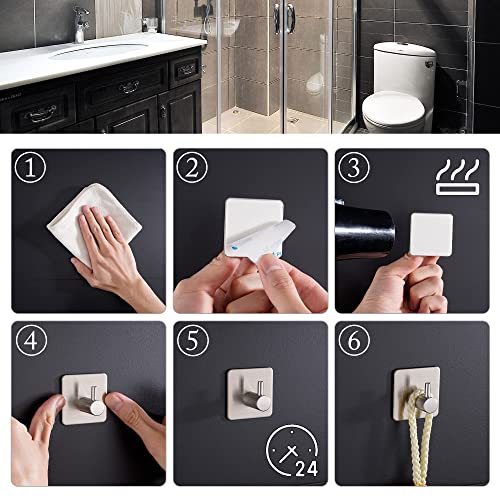 1

2

3

4

5

24

6