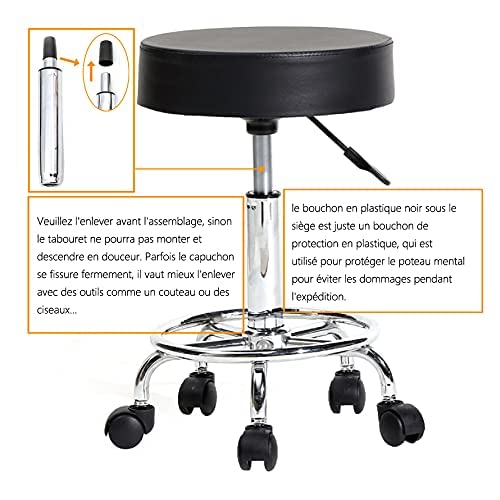 Veuillez l'enlever avant l'assemblage, sinon le tabouret ne pourra pas monter et descendre en douceur. Parfois le capuchon se fissure fermement, il vaut mieux l'enlever avec des outils comme un couteau ou des ciseaux...

le bouchon en plastique noir sous le siège est juste un bouchon de protection en plastique, qui est utilisé pour protéger le poteau mental pour éviter les dommages pendant l'expédition.