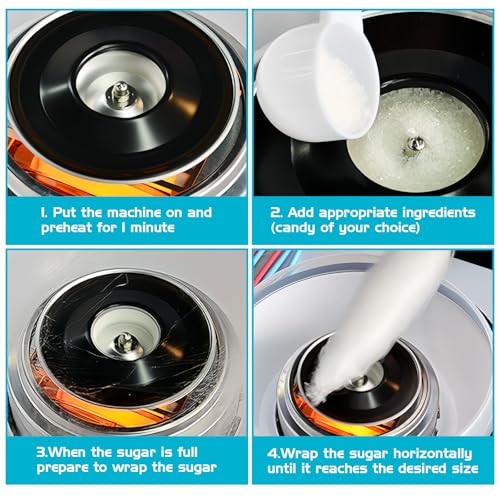 1. Put the machine on and preheat for 1 minute

2. Add appropriate ingredients (candy of your choice)

3.When the sugar is full prepare to wrap the sugar

4.Wrap the sugar horizontally until it reaches the desired size