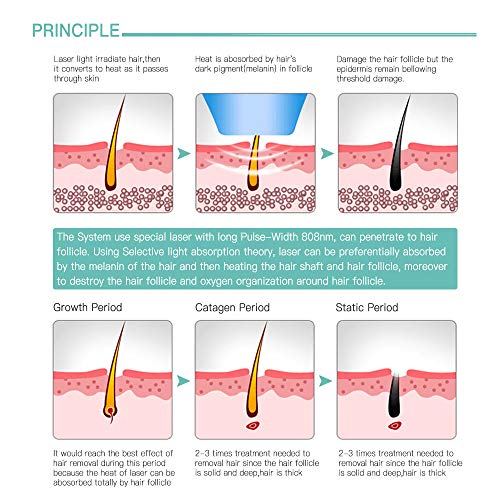 PRINCIPLE

Laser light irradiate hair,then it converts to heat as it passes through skin

Heat is abosorbed by hair's dark pigment(melanin) in follicle

Damage the hair follicle but the epidermis remain bellowing threshold damage.

The System use special laser with long Pulse-Width 808nm, can penetrate to hair follicle. Using Selective light absorption theory, laser can be preferentially absorbed by the melanin of the hair and then heating the hair shaft and hair follicle, moreover to destroy the hair follicle and oxygen organization around hair follicle.

Growth Period

Catagen Period

Static Period

It would reach the best effect of hair removal during this period because the heat of laser can be abosorbed totally by hair follicle

2-3 times treatment needed to removal hair since the hair follicle is solid and deep,hair is thick

2-3 times treatment needed to removal hair since the hair follicle is solid and deep,hair is thick