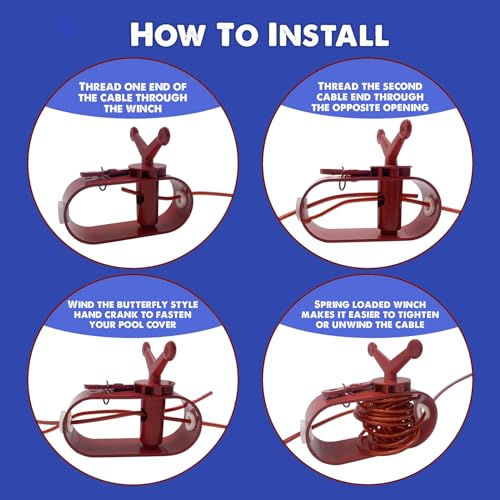 HOW TO INSTALL

THREAD ONE END OF THE CABLE THROUGH THE WINCH

THREAD THE SECOND CABLE END THROUGH THE OPPOSITE OPENING

WIND THE BUTTERFLY STYLE HAND CRANK TO FASTEN YOUR POOL COVER

SPRING LOADED WINCH MAKES IT EASIER TO TIGHTEN OR UNWIND THE CABLE