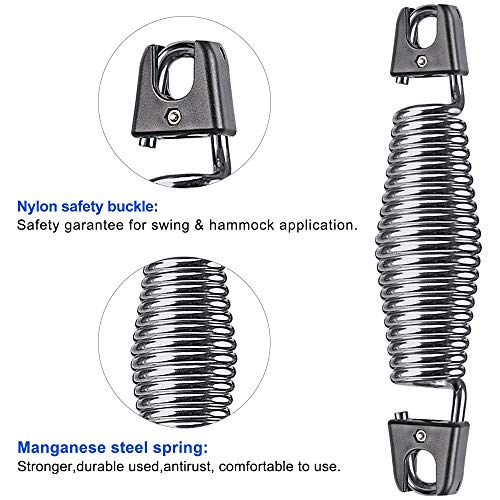 Nylon safety buckle:
Safety garantee for swing & hammock application.

Manganese steel spring:
Stronger,durable used,antirust, comfortable to use.