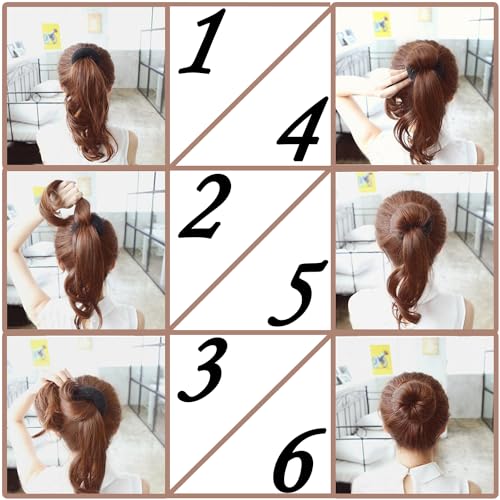 1
4
2
5
3
6