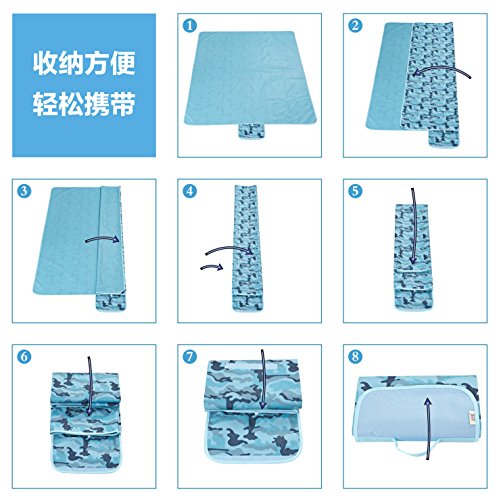 收纳方便
轻松携带

1

2

3

4

5

6

7

8