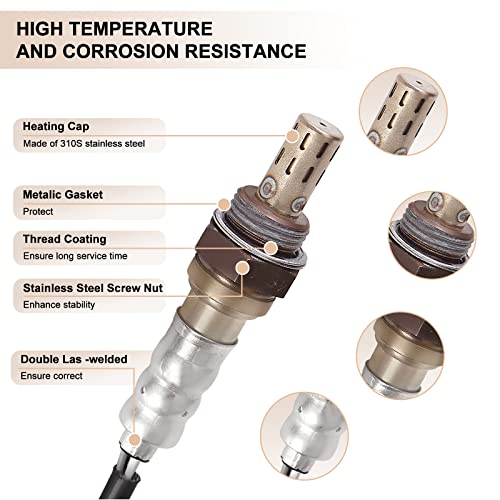 HIGH TEMPERATURE AND CORROSION RESISTANCE

Heating Cap
Made of 310S stainless steel

Metalic Gasket
Protect

Thread Coating
Ensure long service time

Stainless Steel Screw Nut
Enhance stability

Double Las -welded
Ensure correct