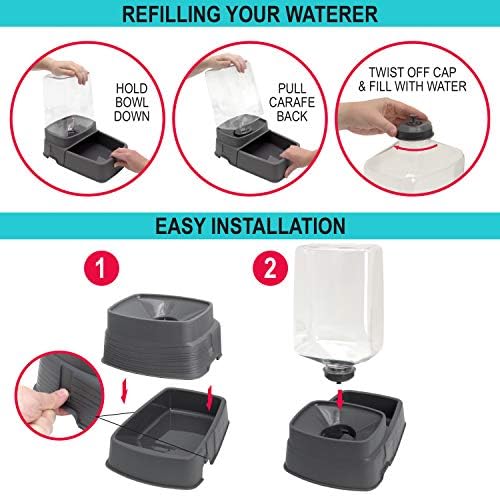 REFILLING YOUR WATERER

HOLD BOWL DOWN

PULL CARAFE BACK

TWIST OFF CAP & FILL WITH WATER

EASY INSTALLATION

1

2