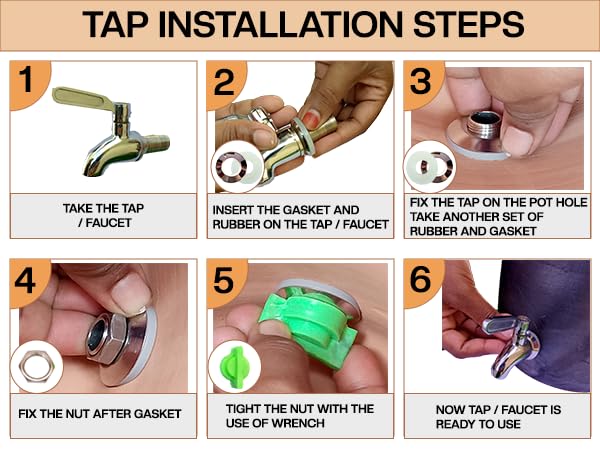 TAP INSTALLATION STEPS

1

TAKE THE TAP / FAUCET

2

INSERT THE GASKET AND RUBBER ON THE TAP / FAUCET

3

FIX THE TAP ON THE POT HOLE TAKE ANOTHER SET OF RUBBER AND GASKET

4

FIX THE NUT AFTER GASKET

5

TIGHT THE NUT WITH THE USE OF WRENCH

6

NOW TAP / FAUCET IS READY TO USE