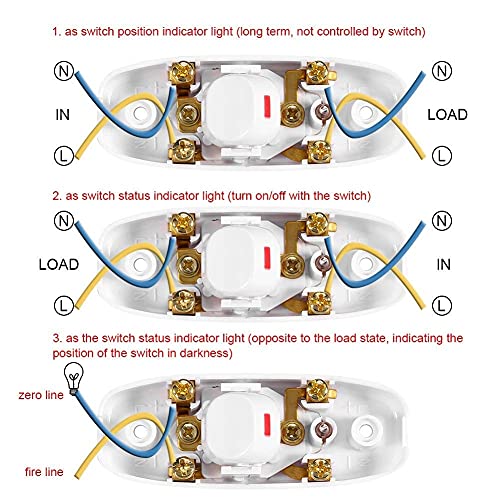 1. as switch position indicator light (long term, not controlled by switch)

N

IN

L

N

LOAD

L

2. as switch status indicator light (turn on/off with the switch)

N

LOAD

L

N

IN

L

3. as the switch status indicator light (opposite to the load state, indicating the position of the switch in darkness)

zero line

fire line