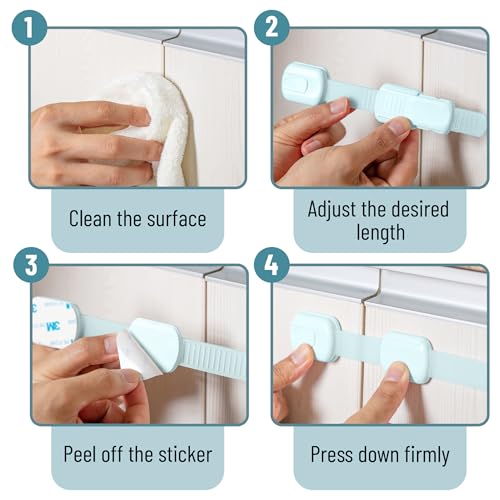 1

Clean the surface

2

Adjust the desired length

3

3M

Peel off the sticker

4

Press down firmly