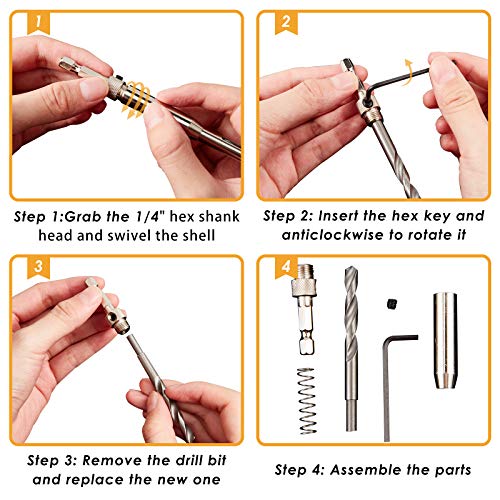 1

Step 1:Grab the 1/4" hex shank head and swivel the shell

2

Step 2: Insert the hex key and anticlockwise to rotate it

3

Step 3: Remove the drill bit and replace the new one

4

Step 4: Assemble the parts