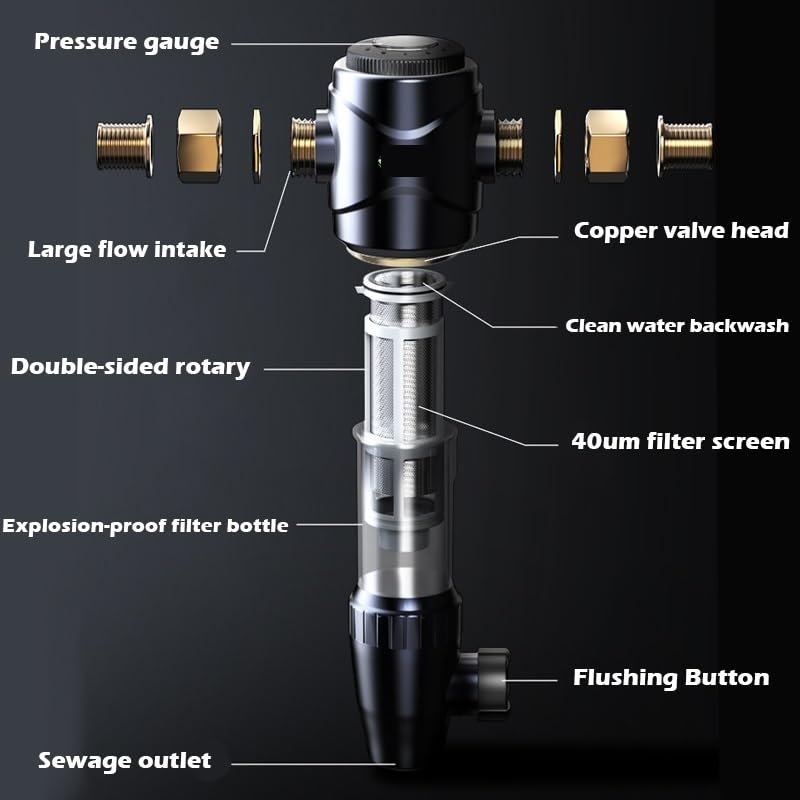 Pressure gauge

Large flow intake

Copper valve head

Clean water backwash

Double-sided rotary

40um filter screen

Explosion-proof filter bottle

Flushing Button

Sewage outlet