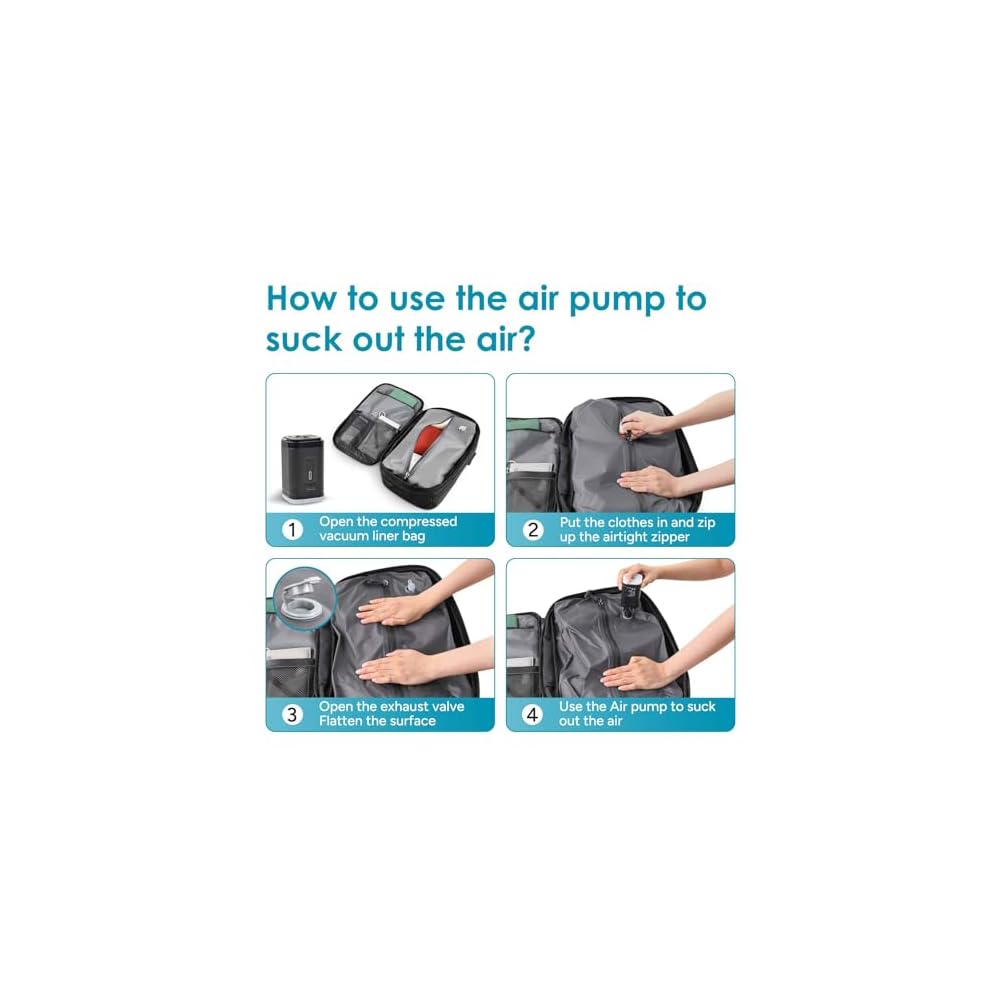 How to use the air pump to suck out the air?

1 Open the compressed vacuum liner bag

2 Put the clothes in and zip up the airtight zipper

3 Open the exhaust valve Flatten the surface

4 Use the Air pump to suck out the air