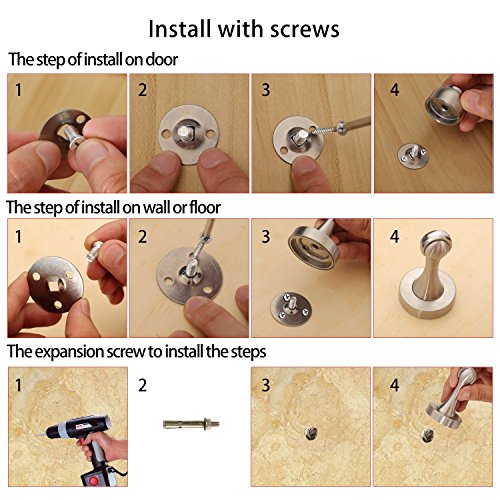 Install with screws

The step of install on door

1

2

3

4

The step of install on wall or floor

1

2

3

4

The expansion screw to install the steps

1

2

3

4