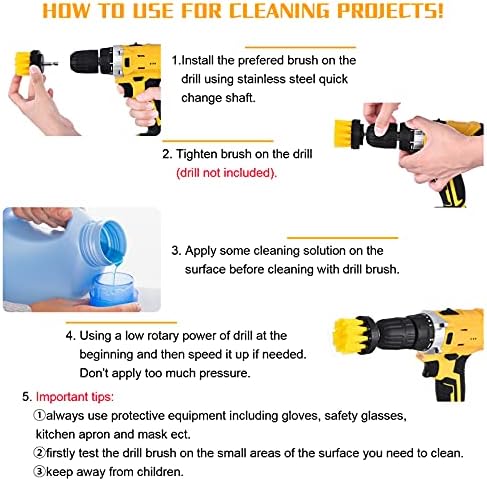 HOW TO USE FOR CLEANING PROJECTS!

1.Install the prefered brush on the drill using stainless steel quick change shaft.

2. Tighten brush on the drill (drill not included).

3. Apply some cleaning solution on the surface before cleaning with drill brush.

4. Using a low rotary power of drill at the beginning and then speed it up if needed. Don't apply too much pressure.

5. Important tips:
①always use protective equipment including gloves, safety glasses, kitchen apron and mask ect.
②firstly test the drill brush on the small areas of the surface you need to clean.
③keep away from children.