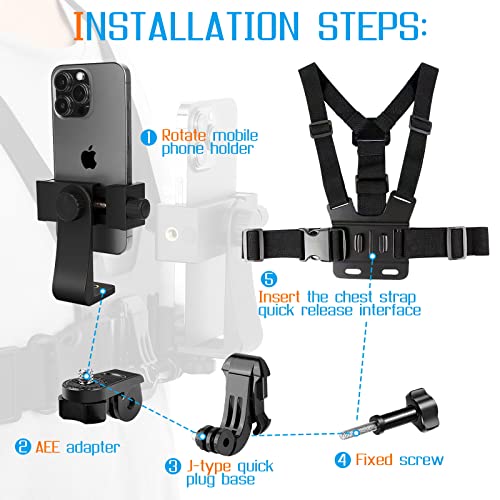 INSTALLATION STEPS:

1 Rotate mobile phone holder

5 Insert the chest strap quick release interface

2 AEE adapter

3 J-type quick plug base

4 Fixed screw