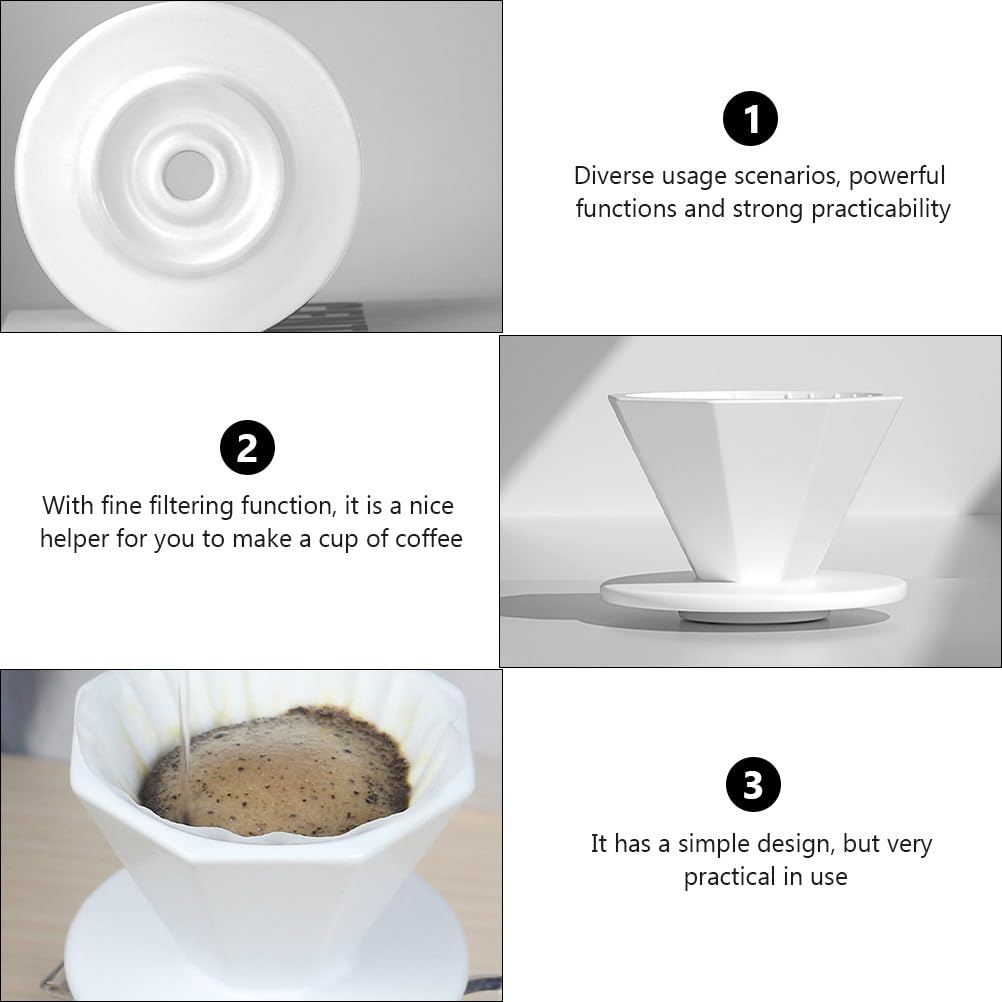 1

Diverse usage scenarios, powerful functions and strong practicability

2

With fine filtering function, it is a nice helper for you to make a cup of coffee

3

It has a simple design, but very practical in use