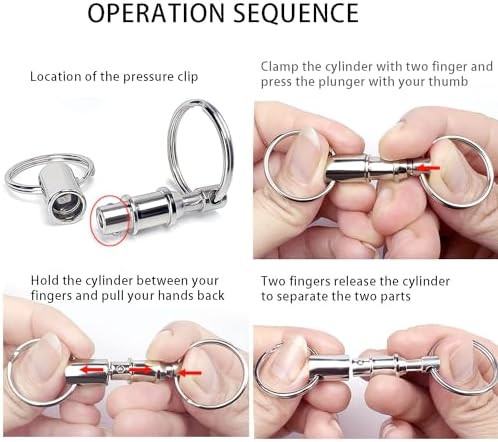 OPERATION SEQUENCE

Location of the pressure clip

Clamp the cylinder with two finger and press the plunger with your thumb

Hold the cylinder between your fingers and pull your hands back

Two fingers release the cylinder to separate the two parts