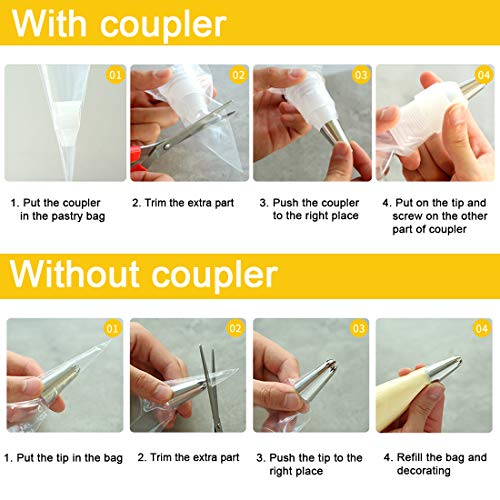 With coupler

01

02

03

04

1. Put the coupler in the pastry bag

2. Trim the extra part

3. Push the coupler to the right place

4. Put on the tip and screw on the other part of coupler

Without coupler

01

02

03

04

1. Put the tip in the bag

2. Trim the extra part

3. Push the tip to the right place

4. Refill the bag and decorating