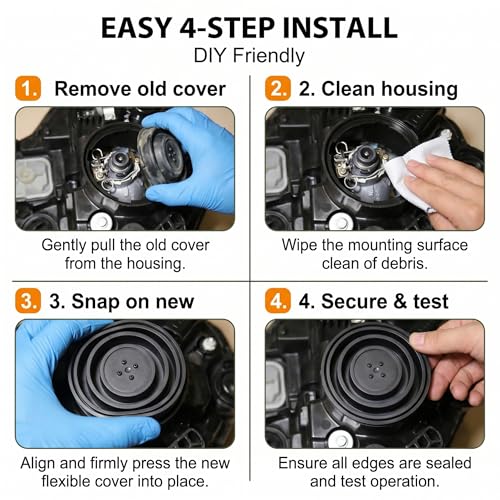 EASY 4-STEP INSTALL
DIY Friendly

1. Remove old cover

Gently pull the old cover from the housing.

2. 2. Clean housing

Wipe the mounting surface clean of debris.

3. 3. Snap on new

Align and firmly press the new flexible cover into place.

4. 4. Secure & test

Ensure all edges are sealed and test operation.