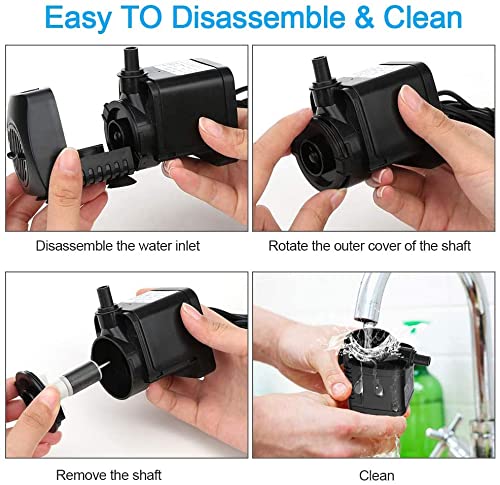 Easy TO Disassemble & Clean

Disassemble the water inlet

Rotate the outer cover of the shaft

Remove the shaft

Clean