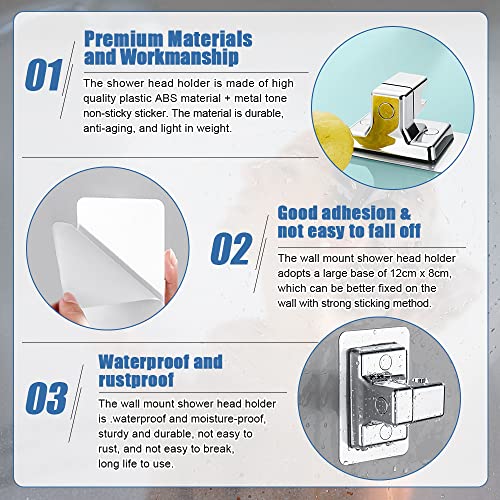 01

Premium Materials and Workmanship

The shower head holder is made of high quality plastic ABS material + metal tone non-sticky sticker. The material is durable, anti-aging, and light in weight.

02

Good adhesion & not easy to fall off

The wall mount shower head holder adopts a large base of 12cm x 8cm, which can be better fixed on the wall with strong sticking method.

03

Waterproof and rustproof

The wall mount shower head holder is .waterproof and moisture-proof, sturdy and durable, not easy to rust, and not easy to break, long life to use.