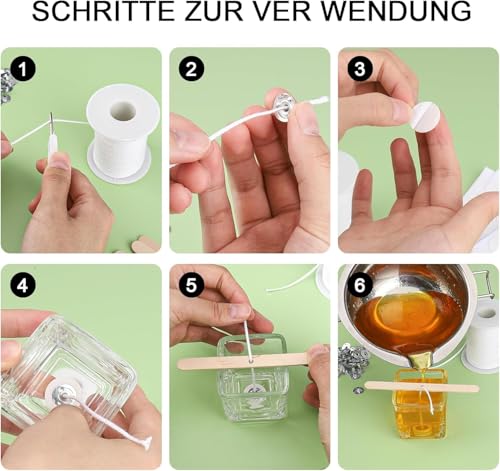 SCHRITTE ZUR VER WENDUNG

1

2

3

4

5

6