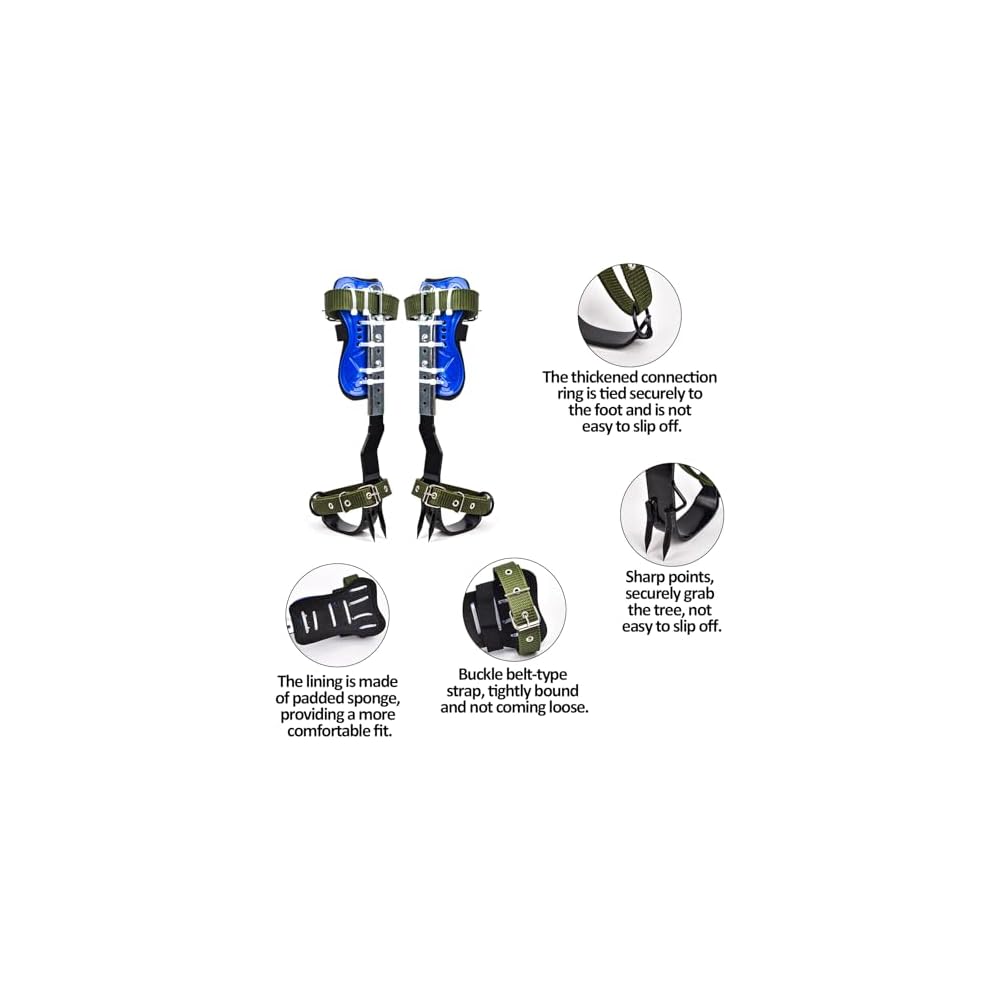 The thickened connection ring is tied securely to the foot and is not easy to slip off.

Sharp points, securely grab the tree, not easy to slip off.

The lining is made of padded sponge, providing a more comfortable fit.

Buckle belt-type strap, tightly bound and not coming loose.