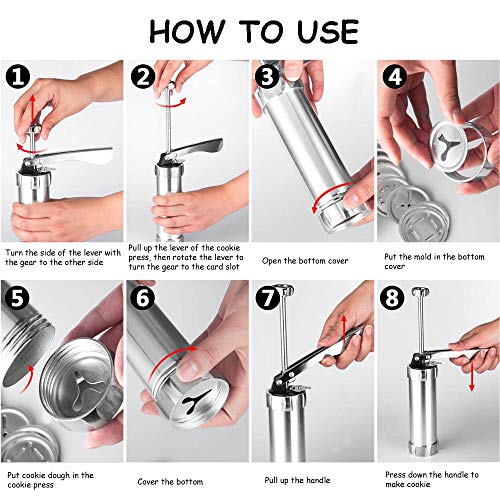 HOW TO USE

1
Turn the side of the lever with the gear to the other side

2
Pull up the lever of the cookie press, then rotate the lever to turn the gear to the card slot

3
Open the bottom cover

4
Put the mold in the bottom cover

5
Put cookie dough in the cookie press

6
Cover the bottom

7
Pull up the handle

8
Press down the handle to make cookie