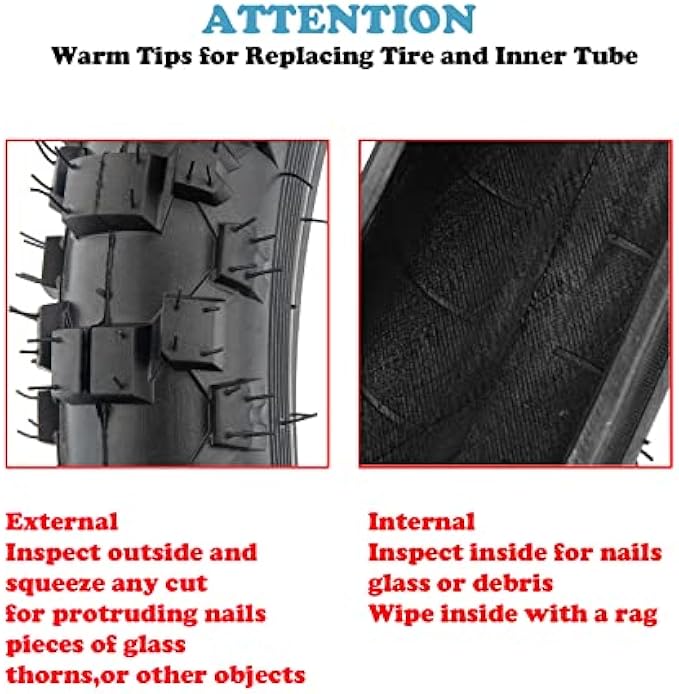 ATTENTION
Warm Tips for Replacing Tire and Inner Tube

External
Inspect outside and squeeze any cut for protruding nails pieces of glass thorns,or other objects

Internal
Inspect inside for nails glass or debris
Wipe inside with a rag