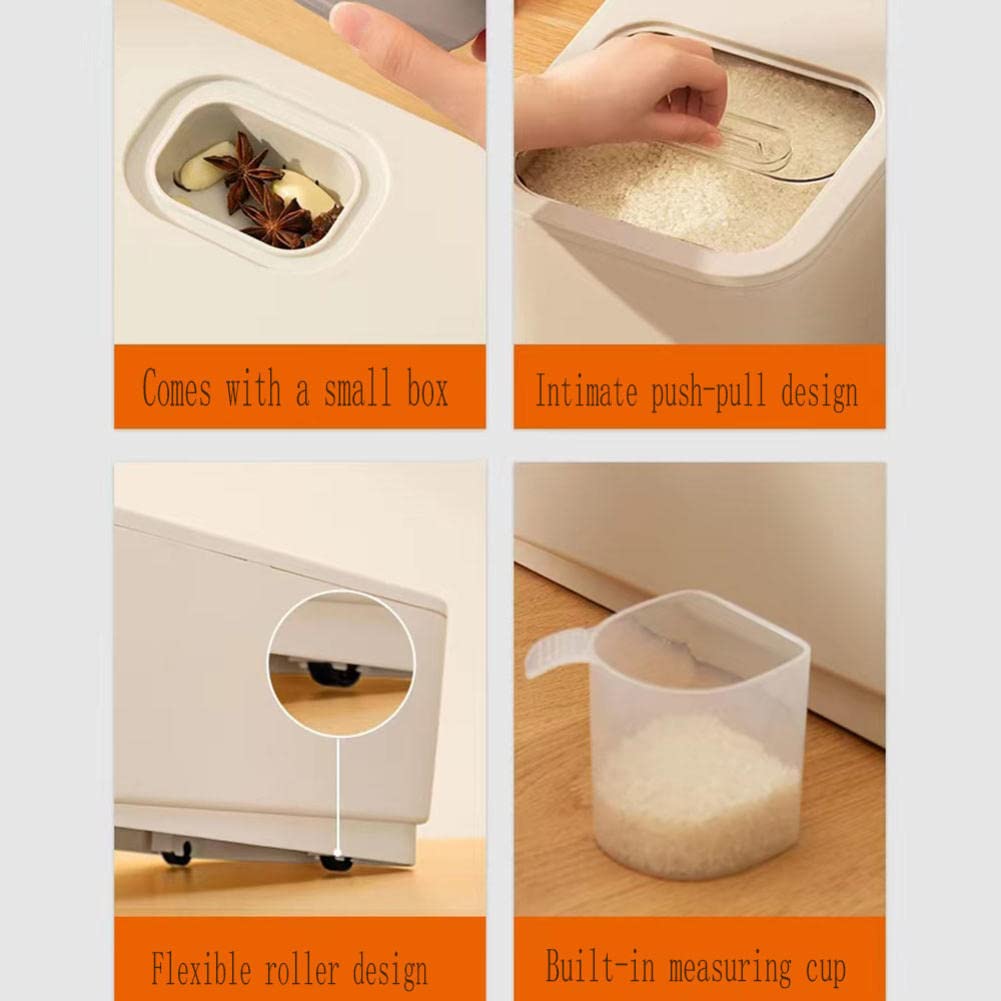 Comes with a small box

Intimate push-pull design

Flexible roller design

Built-in measuring cup