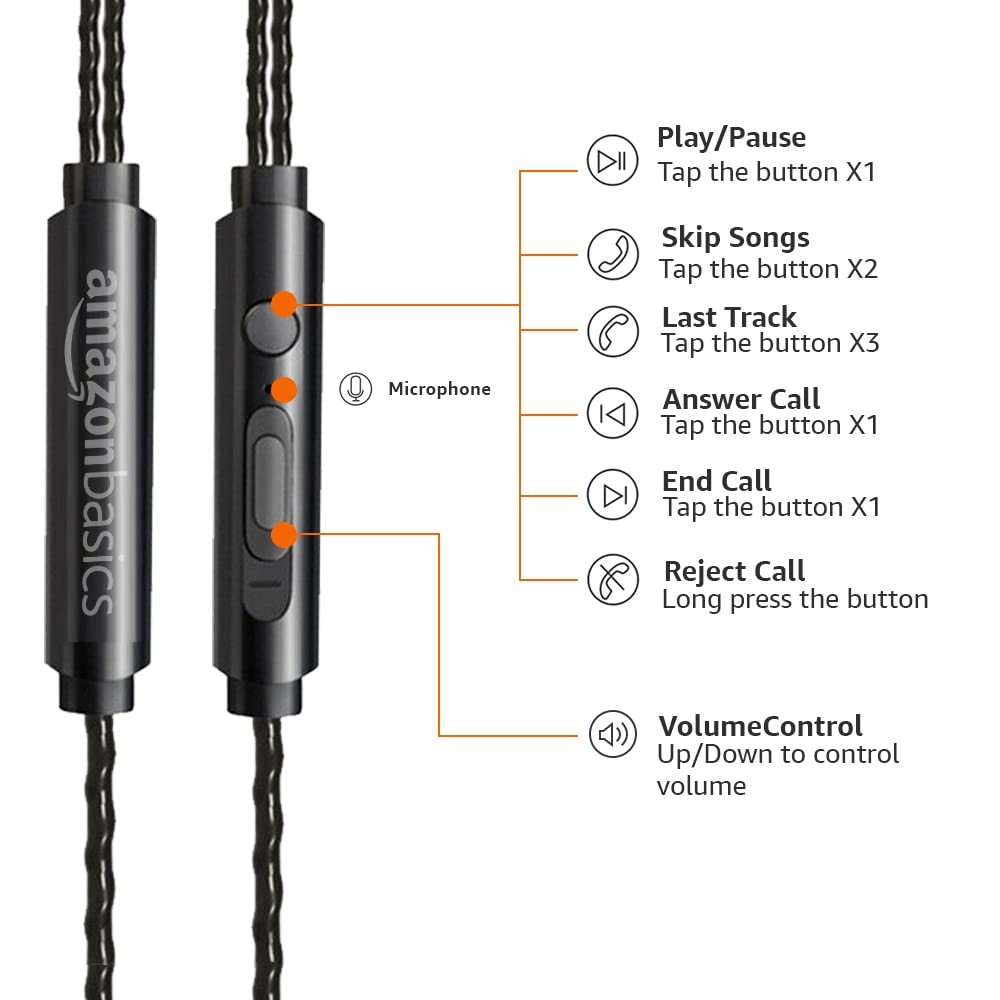 amazonbasics

Microphone

Play/Pause
Tap the button X1

Skip Songs
Tap the button X2

Last Track
Tap the button X3

Answer Call
Tap the button X1

End Call
Tap the button X1

Reject Call
Long press the button

VolumeControl
Up/Down to control volume