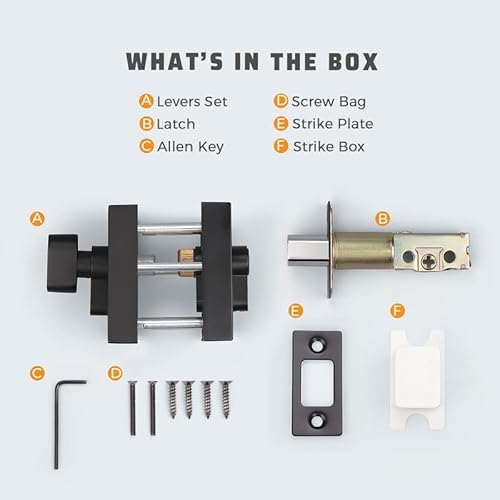 WHAT'S IN THE BOX

A Levers Set
B Latch
C Allen Key

D Screw Bag
E Strike Plate
F Strike Box

A

B

E

F

C

D