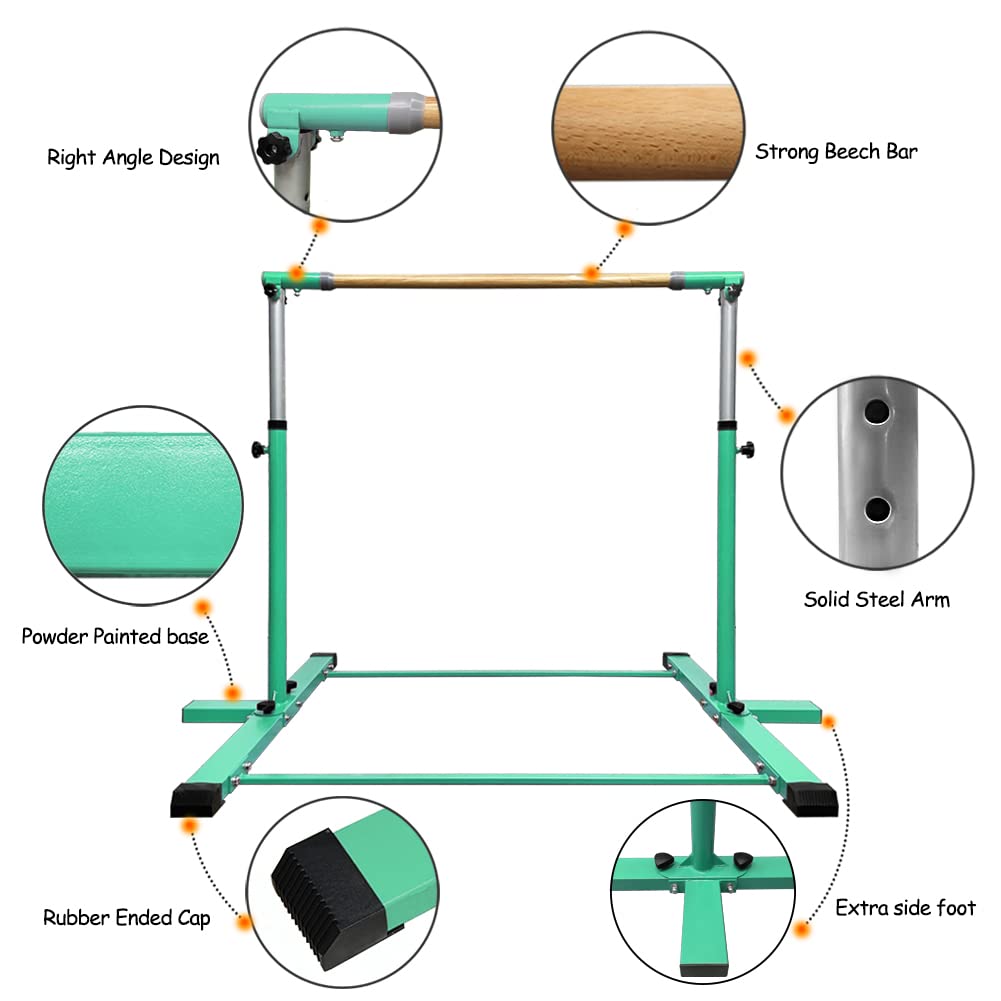 Right Angle Design

Strong Beech Bar

Solid Steel Arm

Powder Painted base

Rubber Ended Cap

Extra side foot