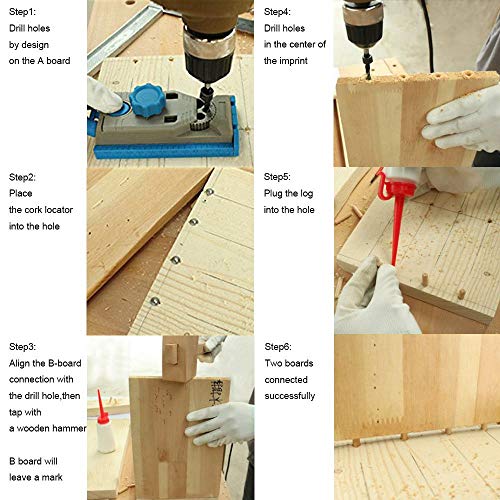 Step1:
Drill holes by design on the A board

Step2:
Place the cork locator into the hole

Step3:
Align the B-board connection with the drill hole,then tap with a wooden hammer

B board will leave a mark

Step4:
Drill holes in the center of the imprint

Step5:
Plug the log into the hole

Step6:
Two boards connected successfully