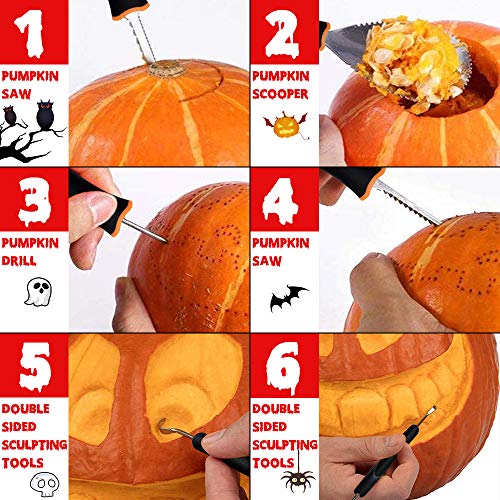 1
PUMPKIN SAW

2
PUMPKIN SCOOPER

3
PUMPKIN DRILL

4
PUMPKIN SAW

5
DOUBLE SIDED SCULPTING TOOLS

6
DOUBLE SIDED SCULPTING TOOLS