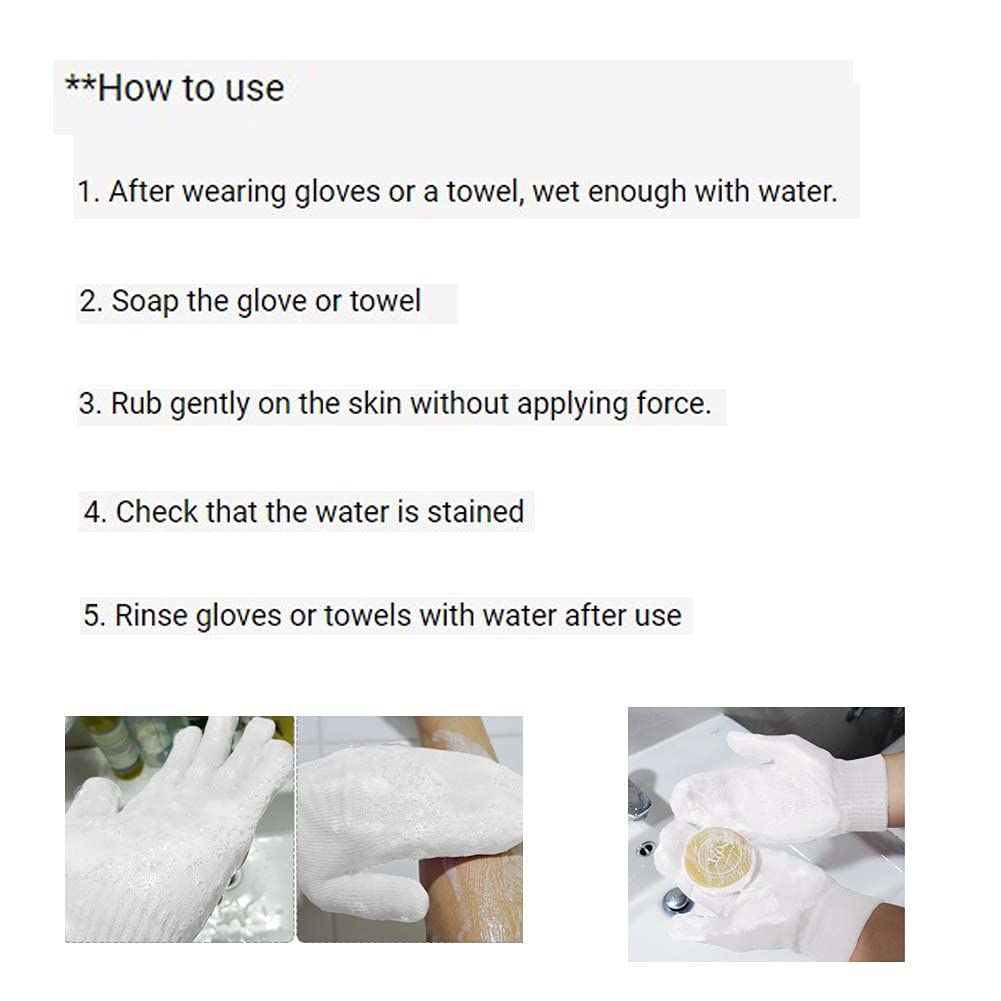 **How to use

1. After wearing gloves or a towel, wet enough with water.

2. Soap the glove or towel

3. Rub gently on the skin without applying force.

4. Check that the water is stained

5. Rinse gloves or towels with water after use