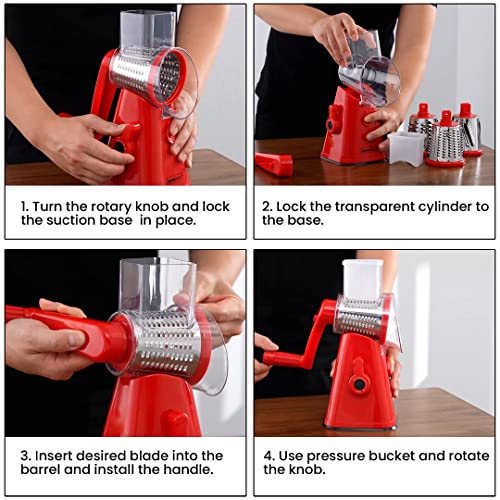 1. Turn the rotary knob and lock the suction base in place.

2. Lock the transparent cylinder to the base.

3. Insert desired blade into the barrel and install the handle.

4. Use pressure bucket and rotate the knob.