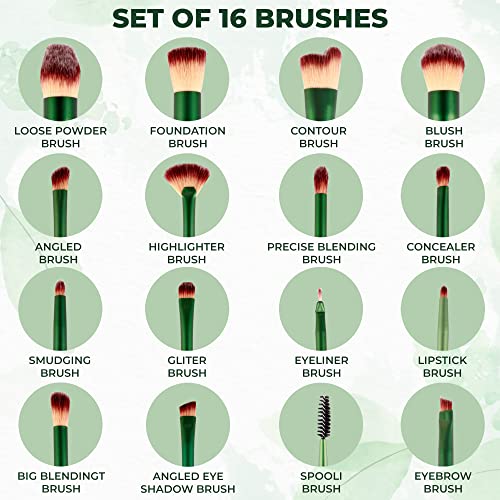 SET OF 16 BRUSHES

LOOSE POWDER BRUSH

FOUNDATION BRUSH

CONTOUR BRUSH

BLUSH BRUSH

ANGLED BRUSH

HIGHLIGHTER BRUSH

PRECISE BLENDING BRUSH

CONCEALER BRUSH

SMUDGING BRUSH

GLITER BRUSH

EYELINER BRUSH

LIPSTICK BRUSH

BIG BLENDINGT BRUSH

ANGLED EYE SHADOW BRUSH

SPOOLI BRUSH

EYEBROW BRUSH