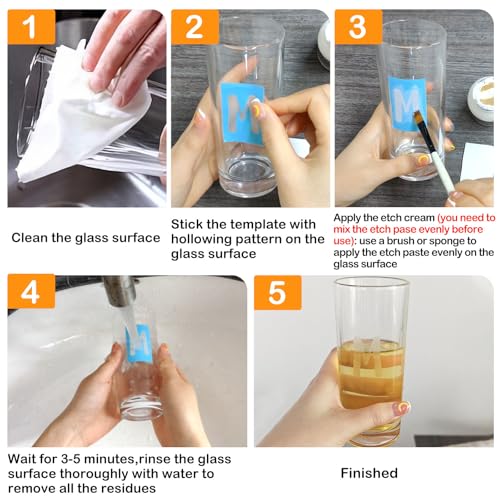 1

Clean the glass surface

2

M

Stick the template with hollowing pattern on the glass surface

3

M

Apply the etch cream (you need to mix the etch pase evenly before use): use a brush or sponge to apply the etch paste evenly on the glass surface

4

M

Wait for 3-5 minutes,rinse the glass surface thoroughly with water to remove all the residues

5

Finished