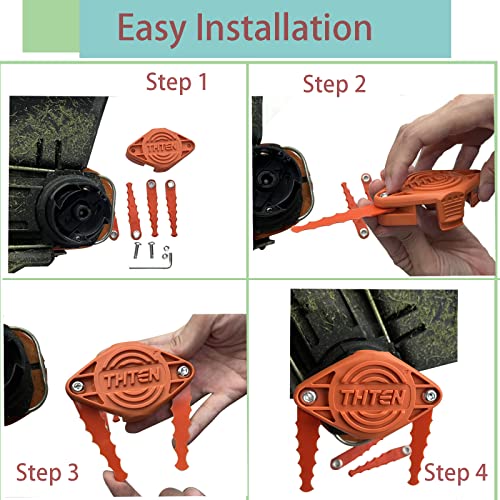 Easy Installation

Step 1

THTEN

Step 2

THTEN

Step 3

THTEN

Step 4